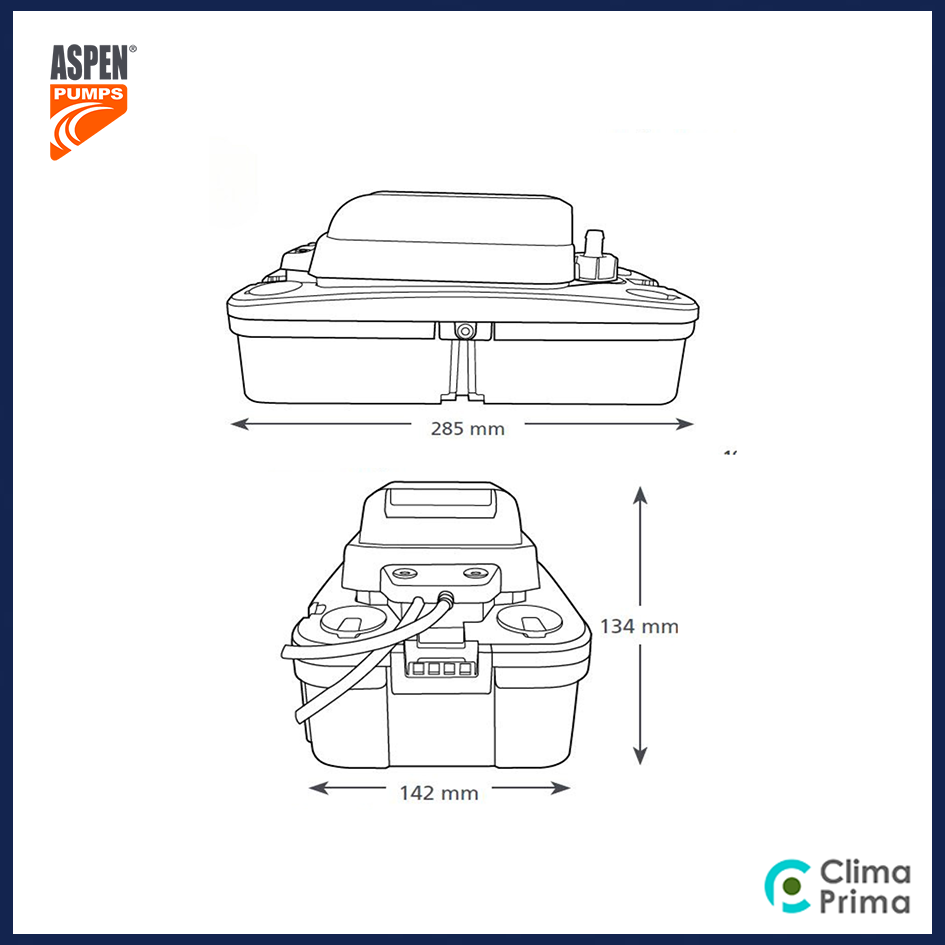 ASPEN®
PUMPS

285 mm

134 mm

142 mm

Clima
Prima